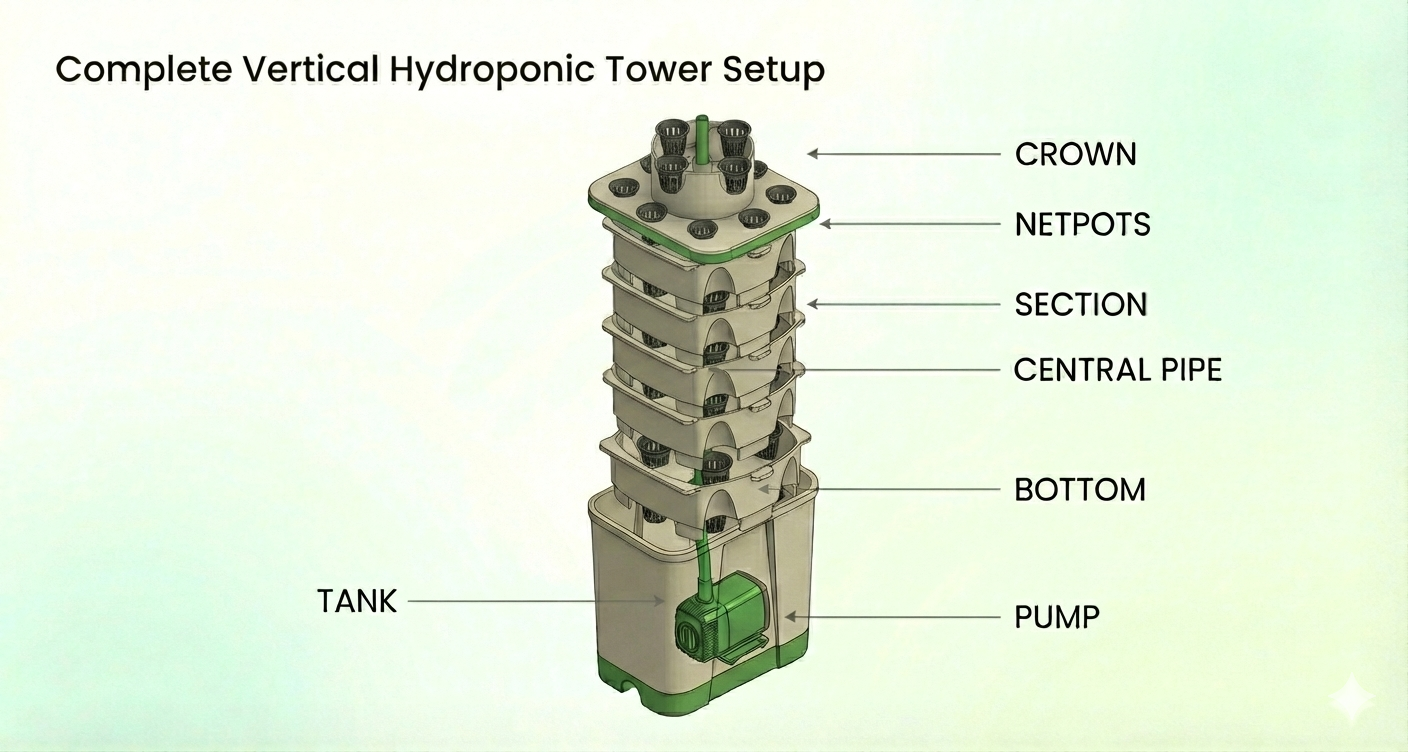 Complete Vertical Hydroponic Tower Setup

CROWN

NETPOTS

SECTION

CENTRAL PIPE

BOTTOM

TANK

PUMP