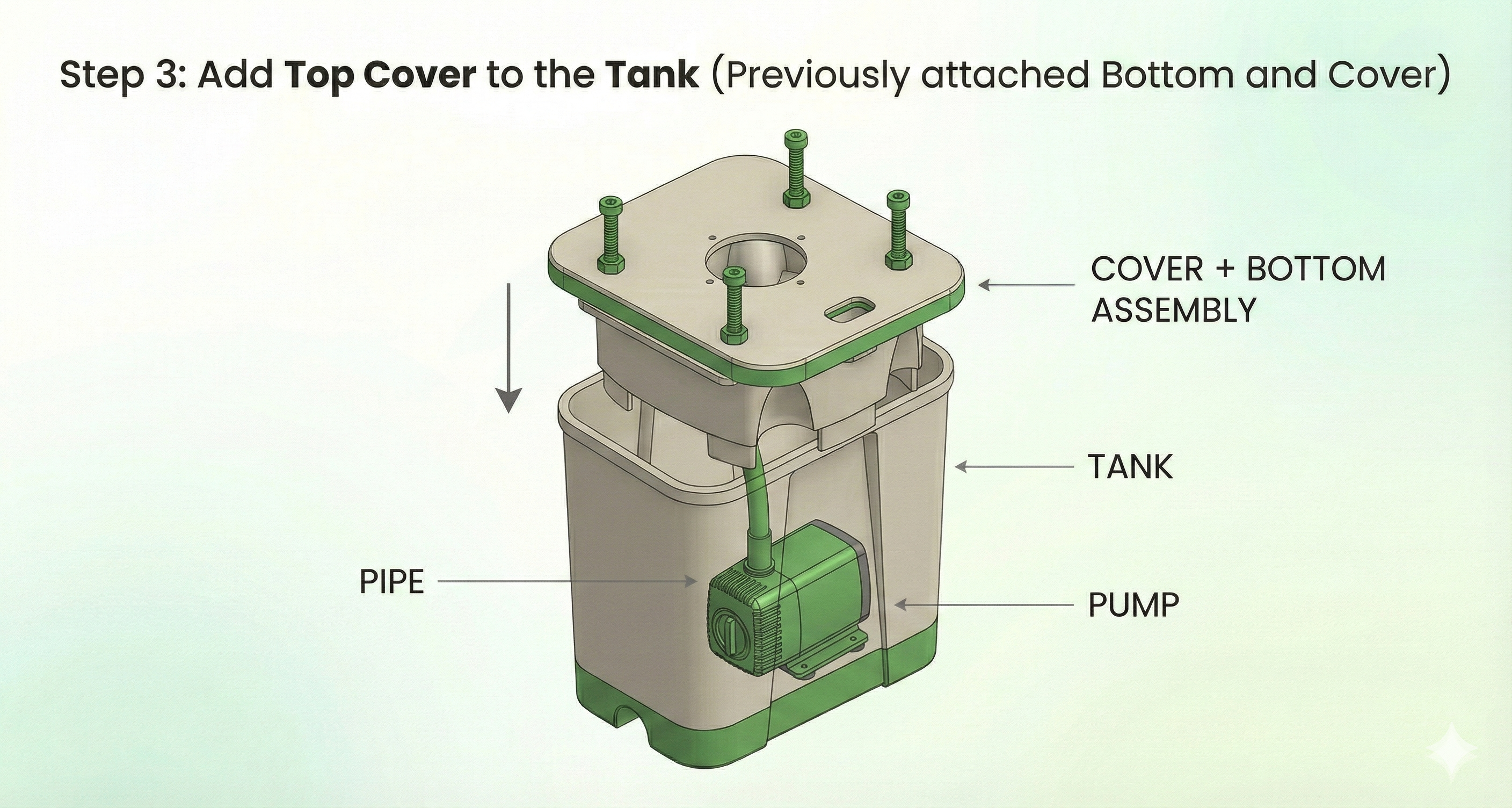 Step 3: Add Top Cover to the Tank (Previously attached Bottom and Cover)

COVER + BOTTOM ASSEMBLY

TANK

PIPE

PUMP